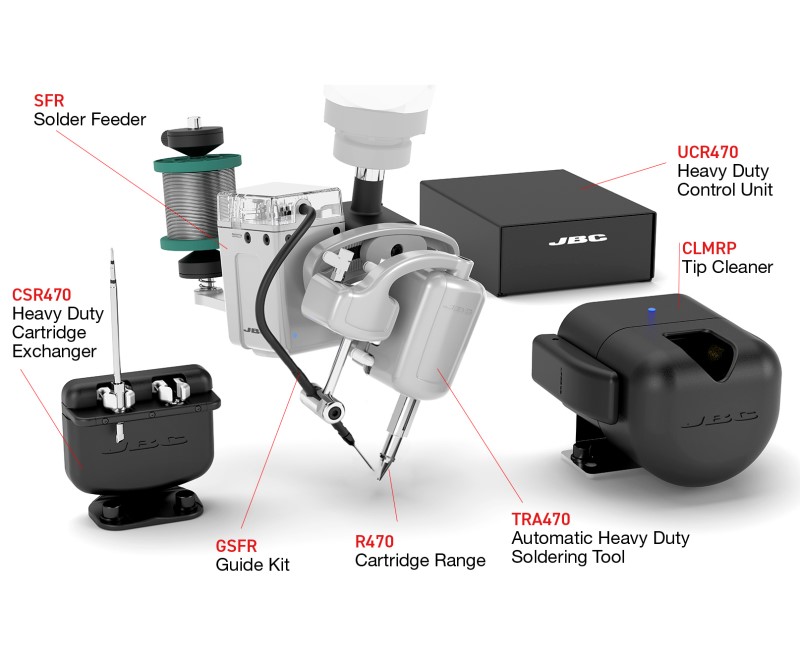 SFR
Solder Feeder

UCR470
Heavy Duty
Control Unit

JBC

CLMRP
Tip Cleaner

CSR470
Heavy Duty
Cartridge
Exchanger

JBC

JBC

JBC

GSFR
Guide Kit

R470
Cartridge Range

TRA470
Automatic Heavy Duty
Soldering Tool