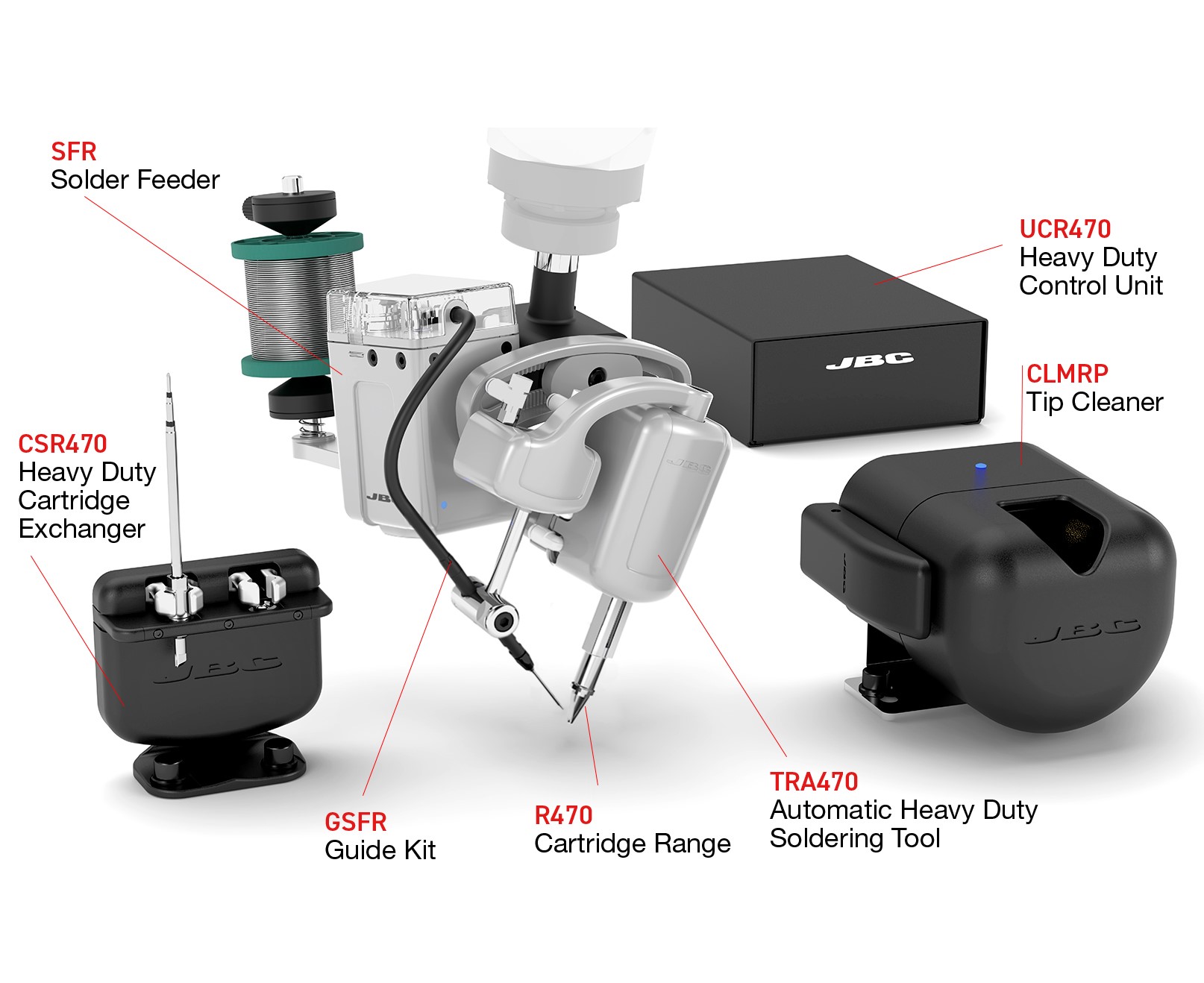 SFR
Solder Feeder

UCR470
Heavy Duty
Control Unit

JBC

CLMRP
Tip Cleaner

CSR470
Heavy Duty
Cartridge
Exchanger

JBC

JBC

JBC

JBC

GSFR
Guide Kit

R470
Cartridge Range

TRA470
Automatic Heavy Duty
Soldering Tool