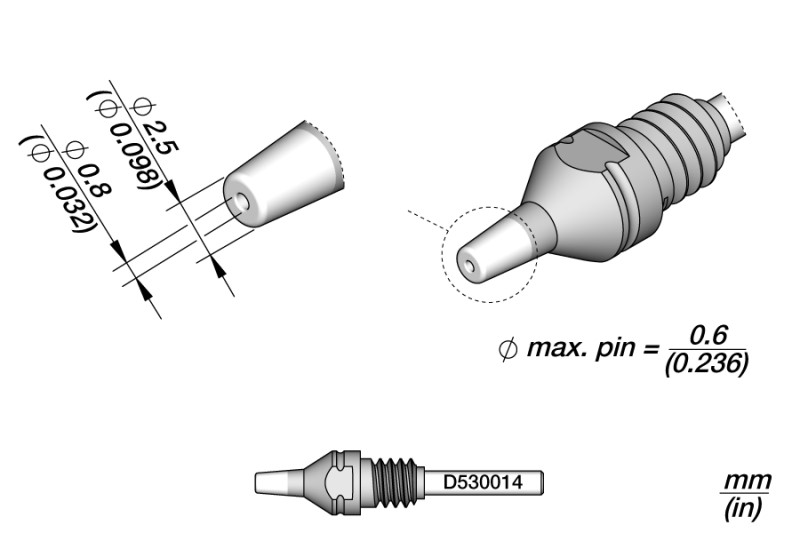 $\phi$ 2.5
($\phi$ 0.098)
$\phi$ 0.8
($\phi$ 0.032)

$\phi$ max. pin = $\frac{0.6}{(0.236)}$

D530014

$\frac{mm}{(in)}$