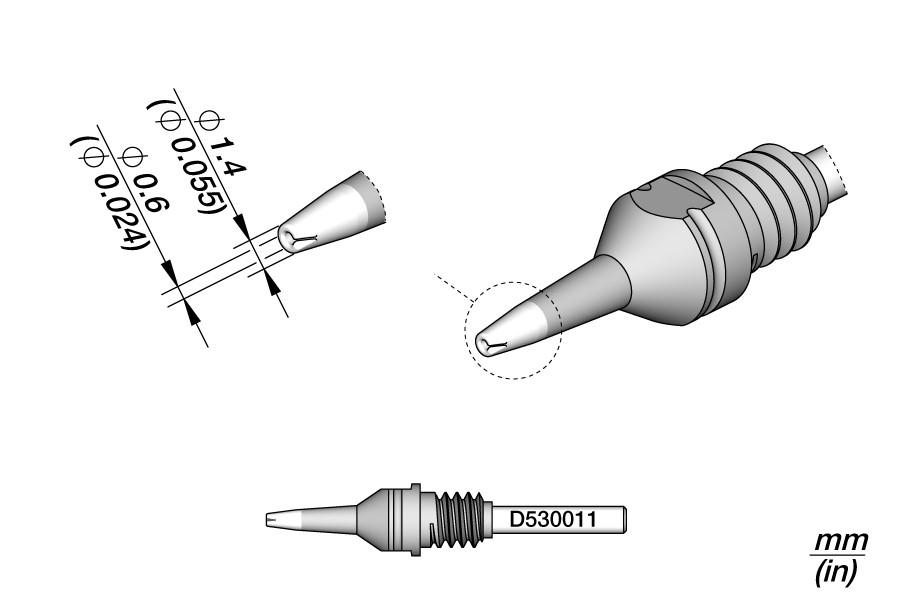 $\phi$ 1.4
($\phi$ 0.055)
$\phi$ 0.6
($\phi$ 0.024)

D530011

mm
(in)