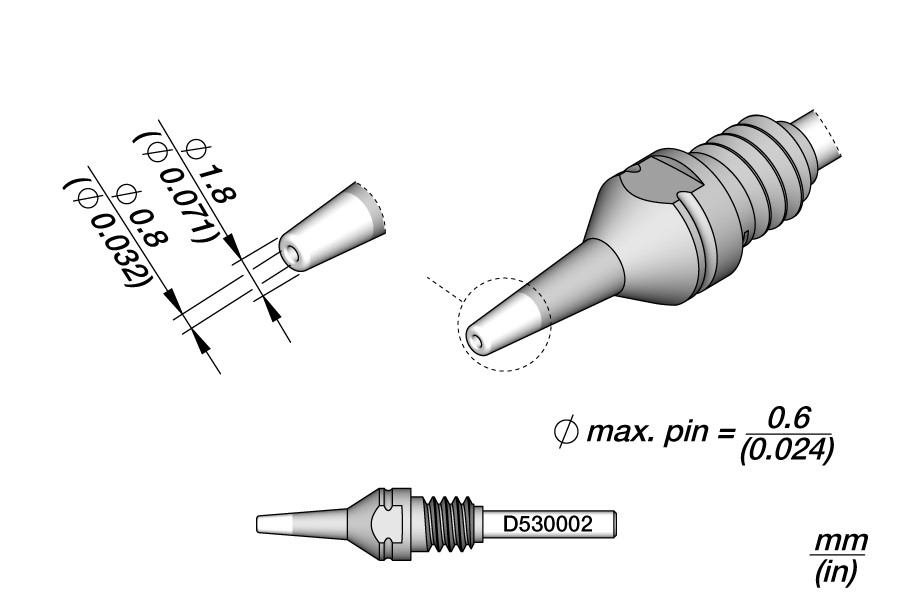 $\phi$ 1.8
($\phi$ 0.071)
$\phi$ 0.8
($\phi$ 0.032)

$\phi$ max. pin = $\frac{0.6}{(0.024)}$

D530002

$\frac{mm}{(in)}$