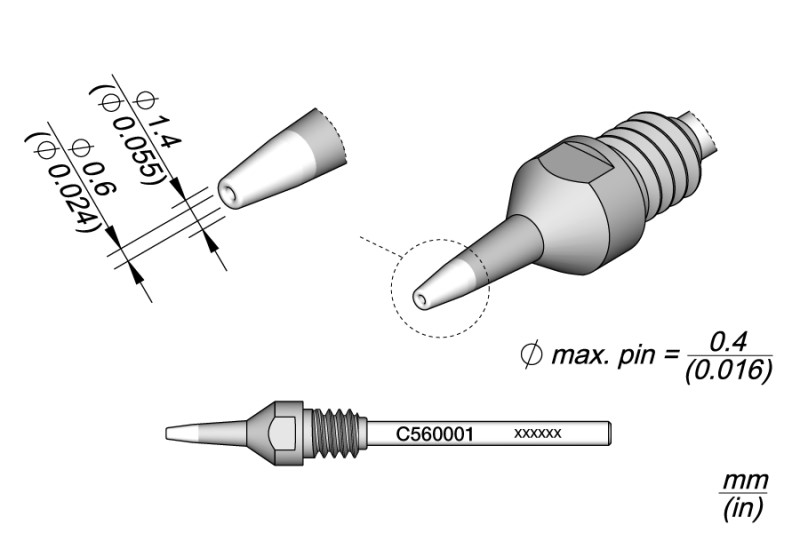 $\phi$ 1.4
($\phi$ 0.055)
$\phi$ 0.6
($\phi$ 0.024)

$\phi$ max. pin = $\frac{0.4}{(0.016)}$

C560001 xxxxxx

$\frac{mm}{(in)}$