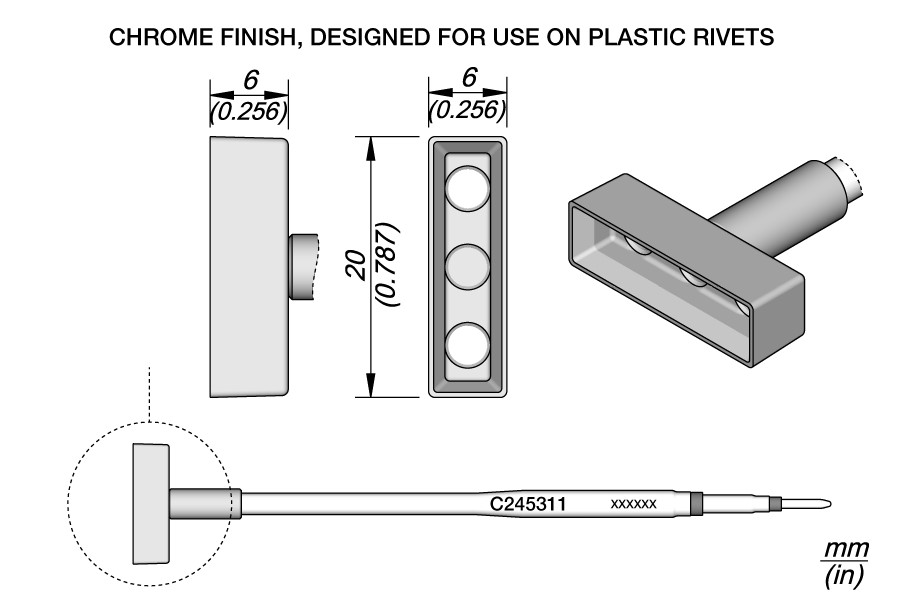 CHROME FINISH, DESIGNED FOR USE ON PLASTIC RIVETS

6
(0.256)

6
(0.256)

20
(0.787)

C245311 xxxxxx

mm
(in)