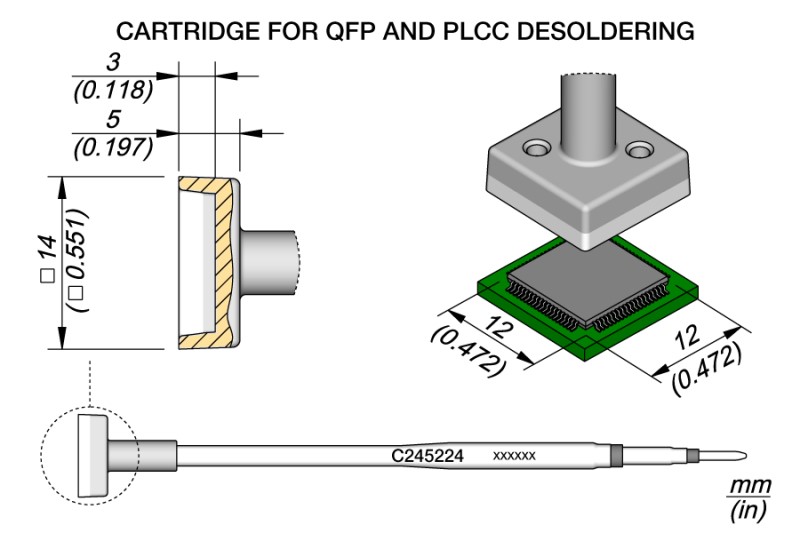 CARTRIDGE FOR QFP AND PLCC DESOLDERING

3
(0.118)

5
(0.197)

□ 14
(□ 0.551)

12
(0.472)

12
(0.472)

C245224 xxxxxx

mm
(in)