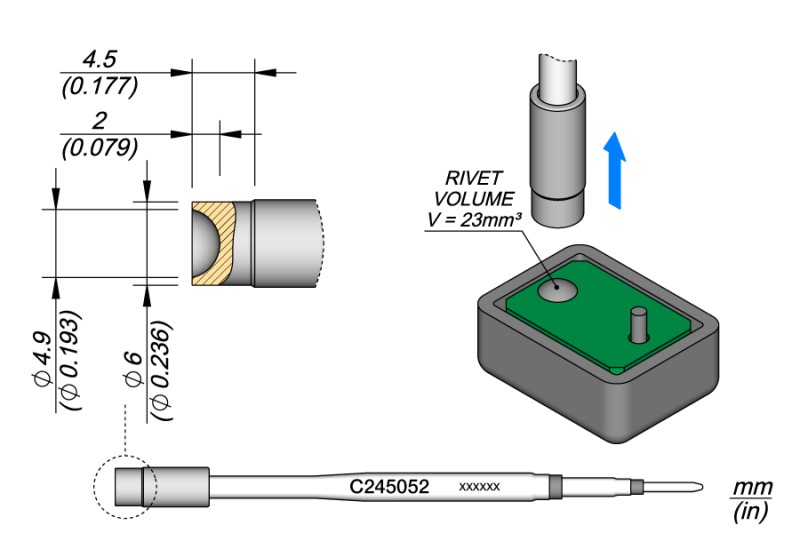 4.5
(0.177)

2
(0.079)

$\phi$ 4.9
($\phi$ 0.193)

$\phi$ 6
($\phi$ 0.236)

RIVET
VOLUME
V = 23mm³

C245052 xxxxxx

mm
(in)